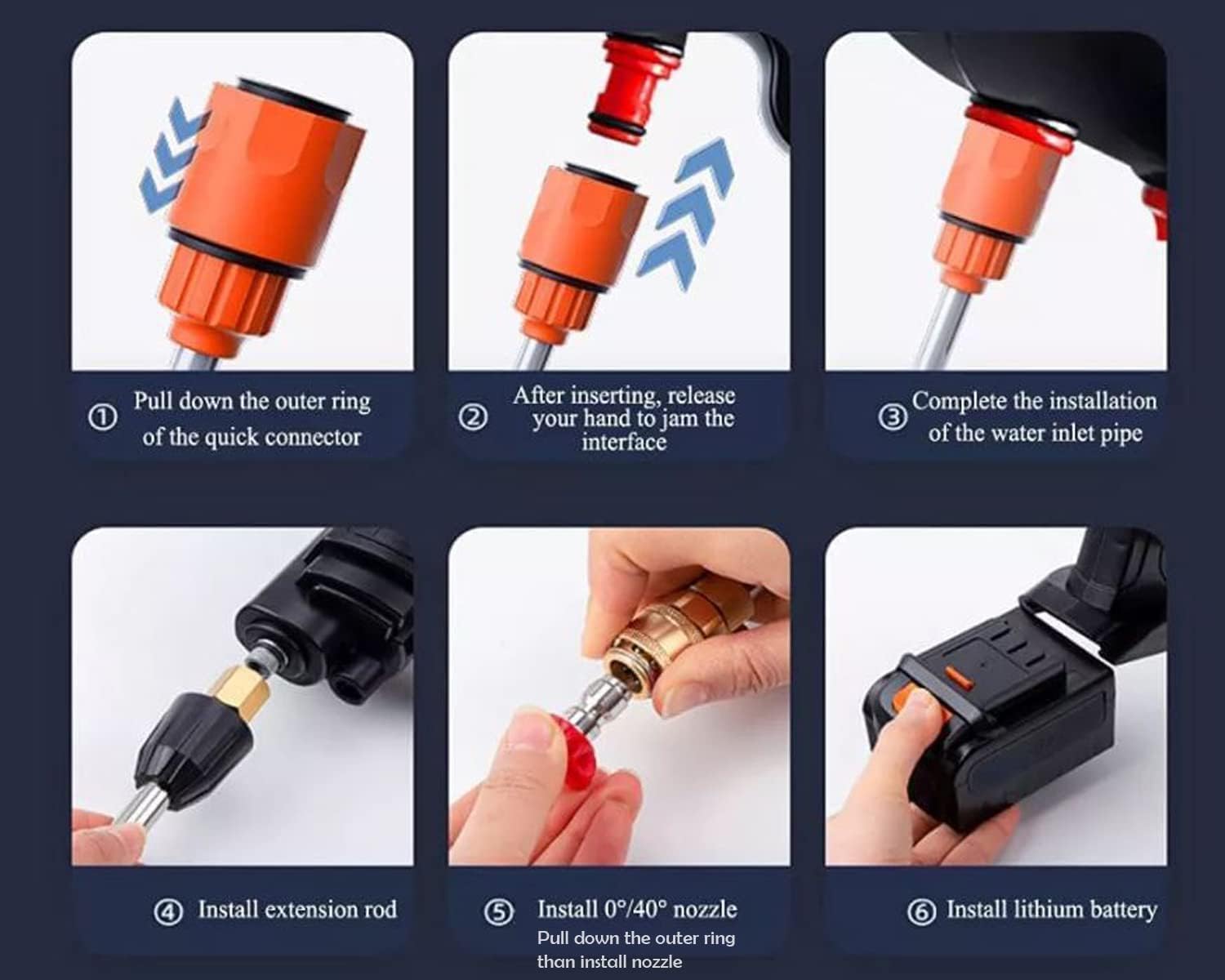 ① Pull down the outer ring of the quick connector

② After inserting, release your hand to jam the interface

③ Complete the installation of the water inlet pipe

④ Install extension rod

⑤ Install 0°/40° nozzle
Pull down the outer ring than install nozzle

⑥ Install lithium battery