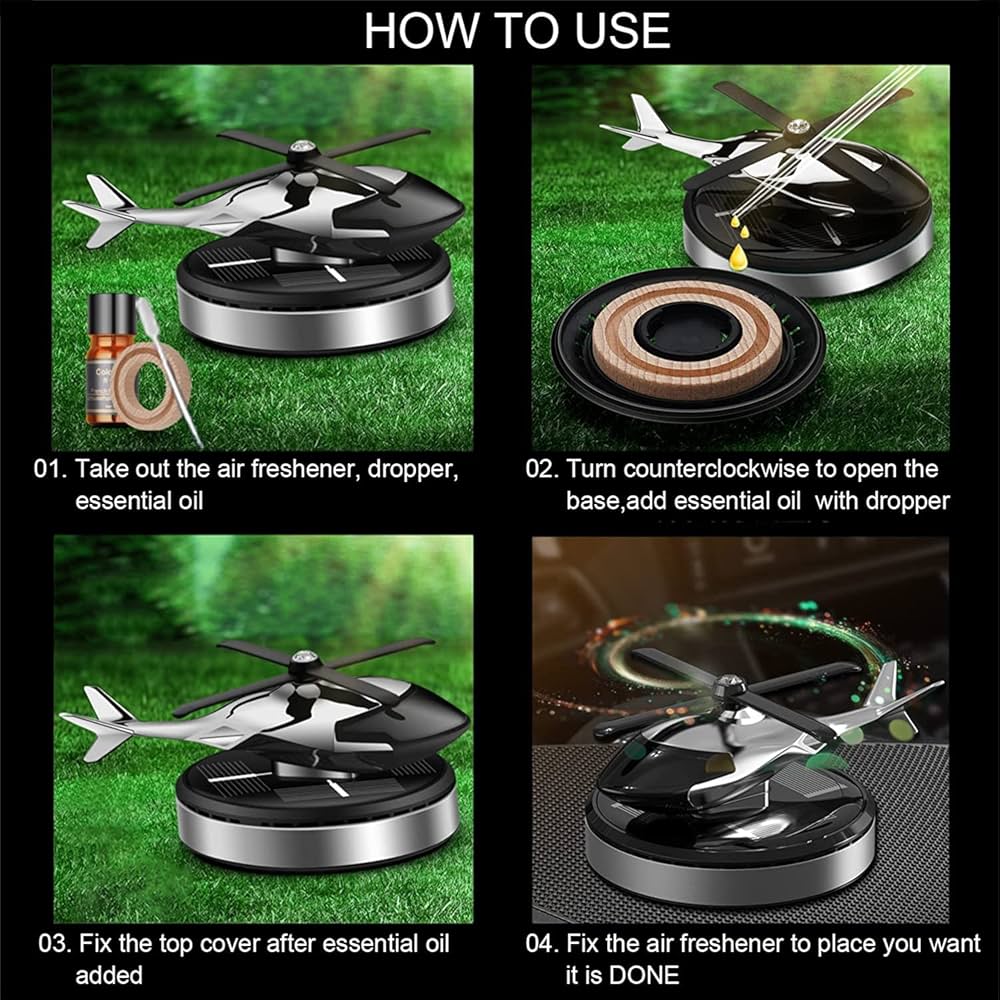 HOW TO USE

01. Take out the air freshener, dropper, essential oil

02. Turn counterclockwise to open the base,add essential oil with dropper

03. Fix the top cover after essential oil added

04. Fix the air freshener to place you want it is DONE